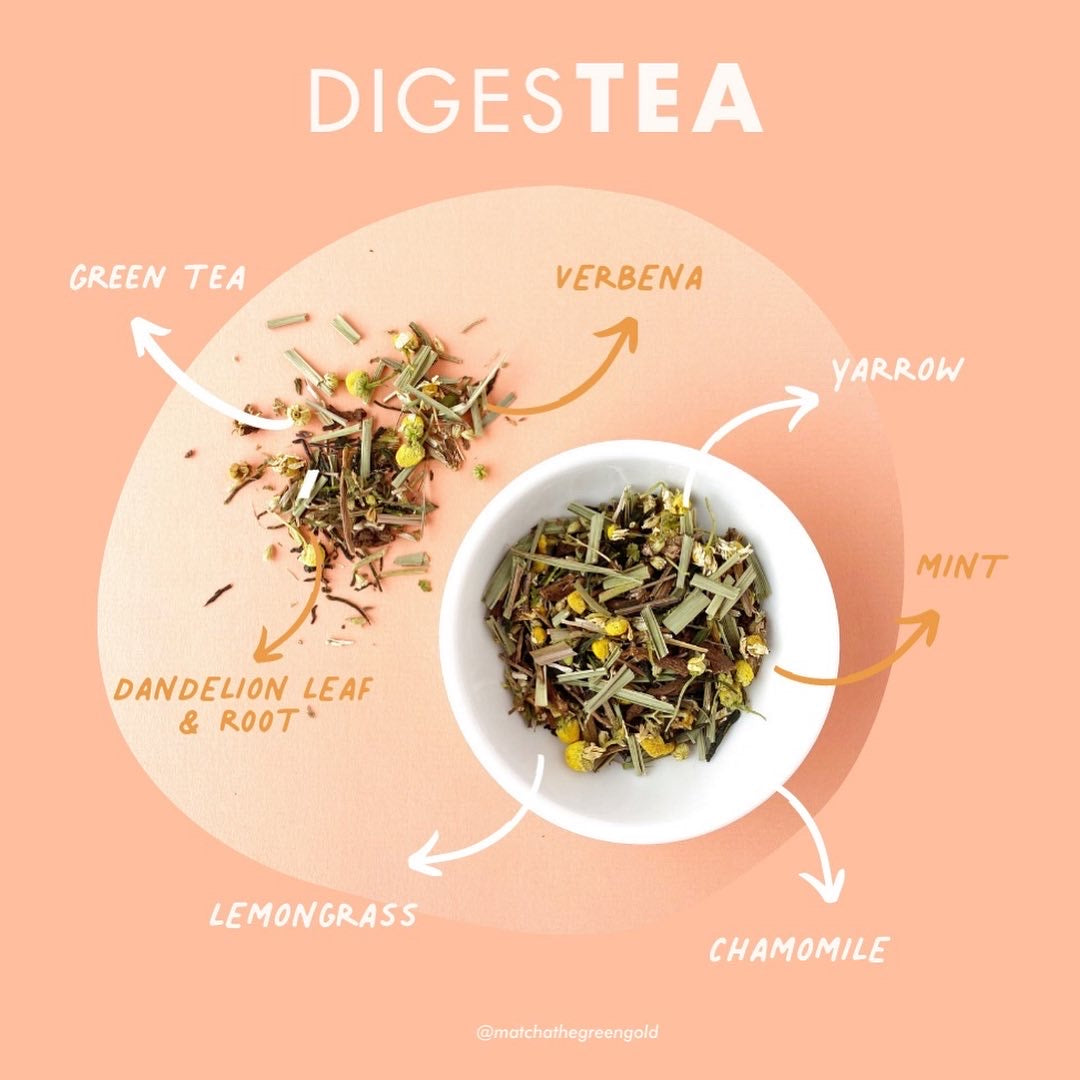 DIGESTEA

GREEN TEA

VERBENA

YARROW

MINT

DANDELION LEAF & ROOT

LEMONGRASS

CHAMOMILE

@matchathegreengold